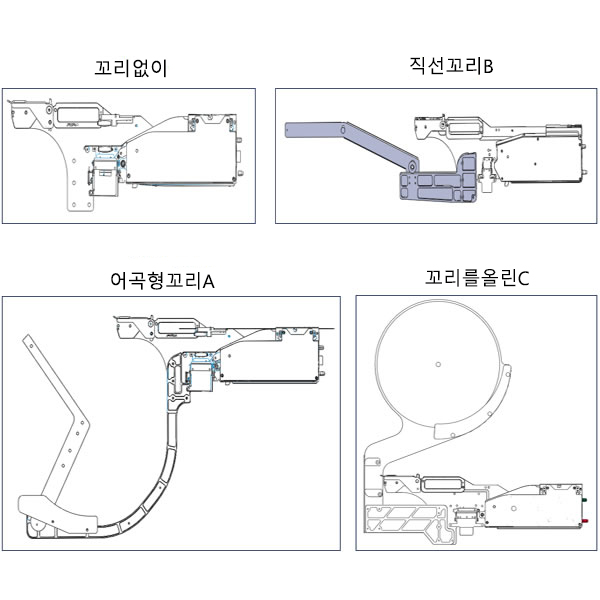 꼬리없이

직선꼬리B

어곡형꼬리A

꼬리를올린C