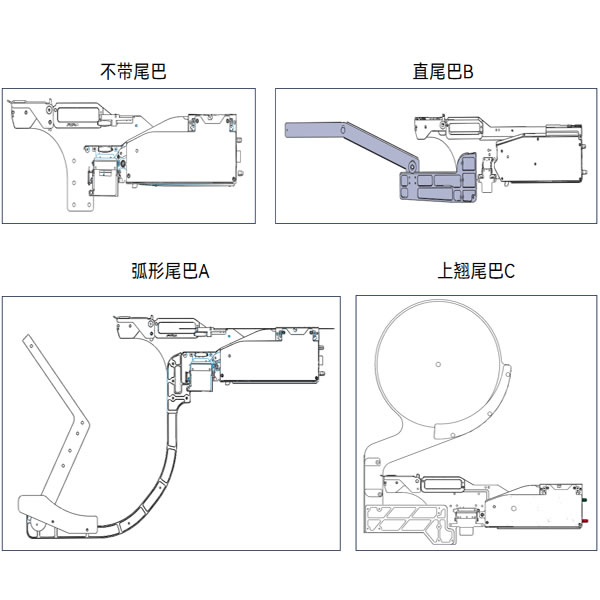 不带尾巴

直尾巴B

弧形尾巴A

上翘尾巴C